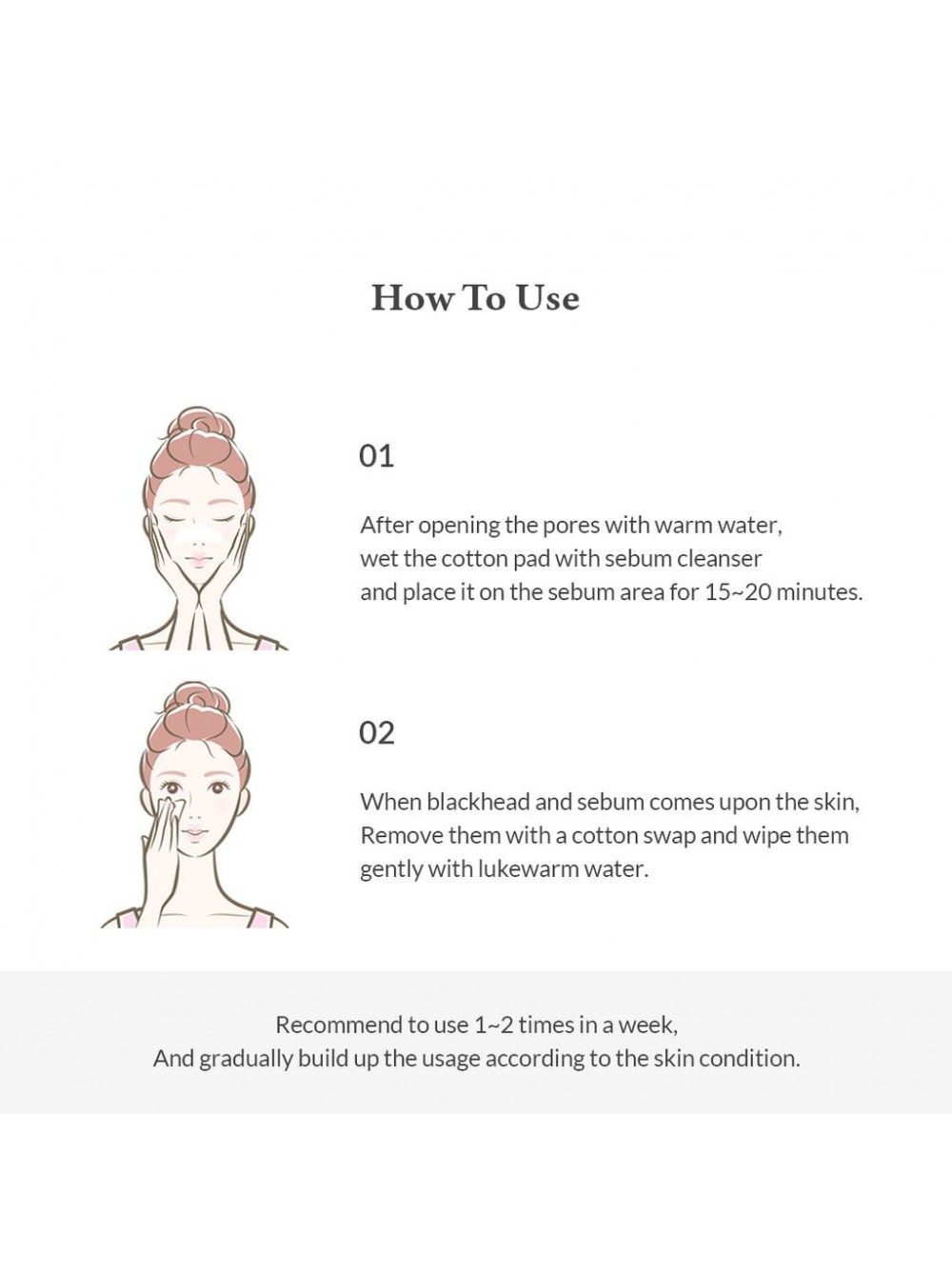 How To Use

01

After opening the pores with warm water, wet the cotton pad with sebum cleanser and place it on the sebum area for 15~20 minutes.

02

When blackhead and sebum comes upon the skin, Remove them with a cotton swap and wipe them gently with lukewarm water.

Recommend to use 1~2 times in a week,
And gradually build up the usage according to the skin condition.